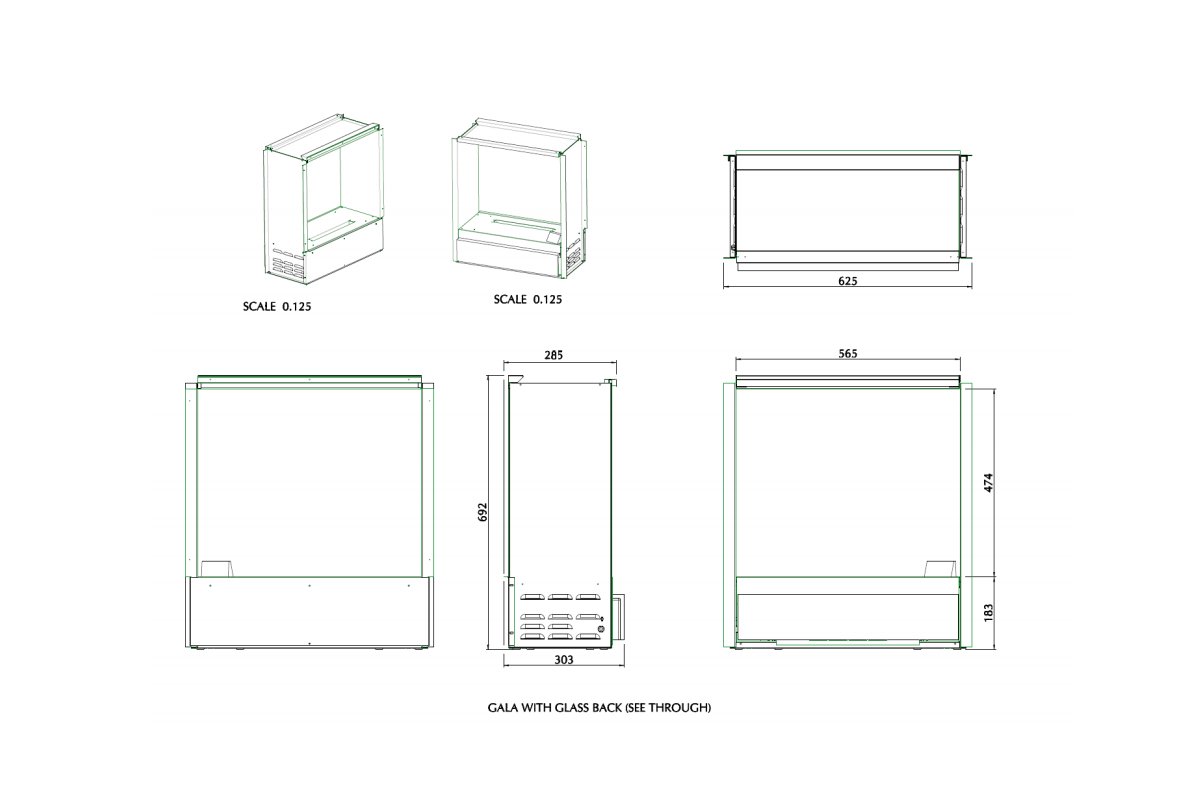 SCALE 0.125

SCALE 0.125

625

285

565

692

474

183

303

GALA WITH GLASS BACK (SEE THROUGH)